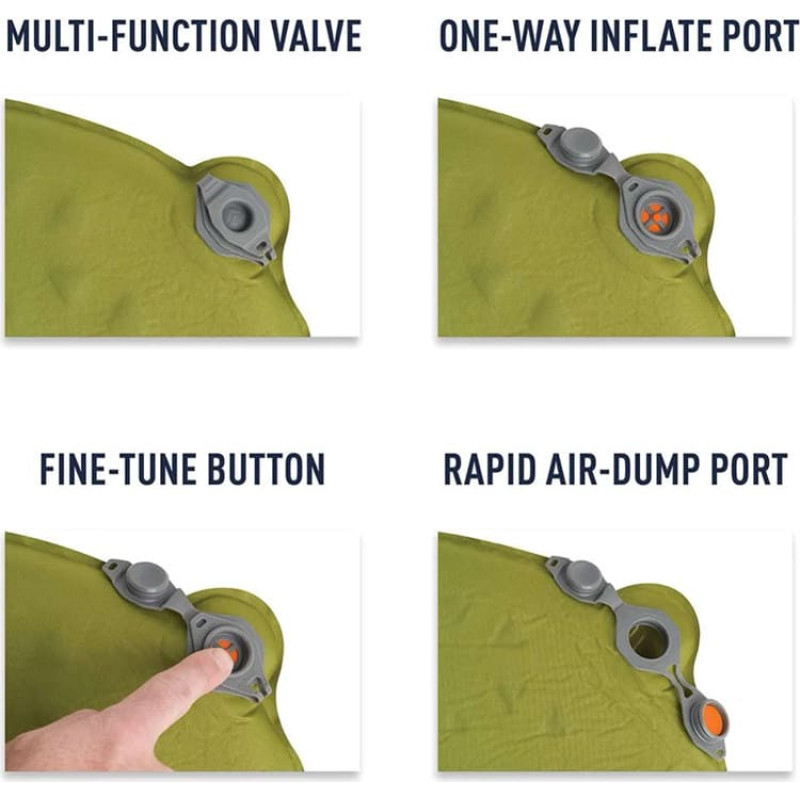 MULTI-FUNCTION VALVE

ONE-WAY INFLATE PORT

FINE-TUNE BUTTON

RAPID AIR-DUMP PORT